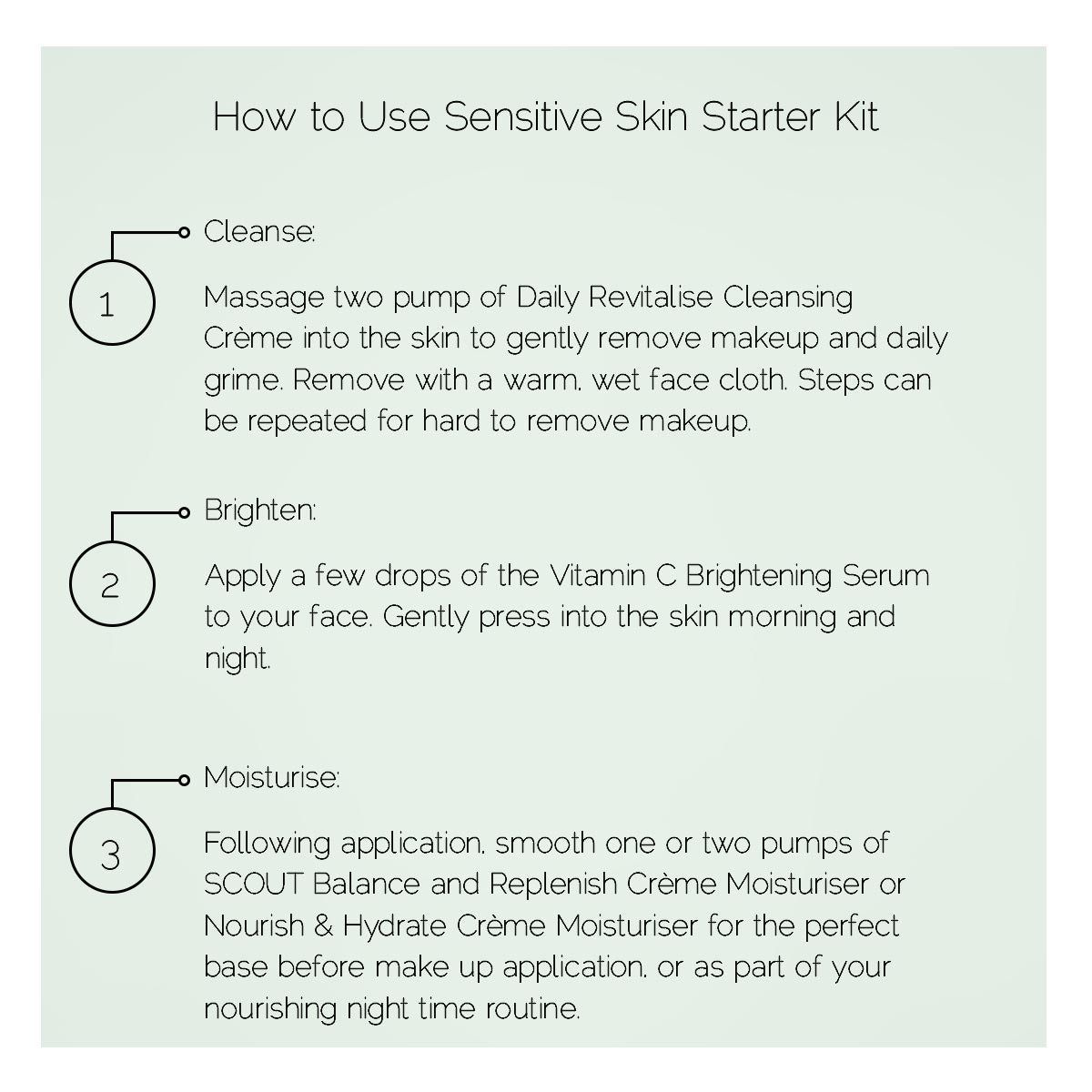 How to Use Sensitive Skin Starter Kit

1

Cleanse:

Massage two pump of Daily Revitalise Cleansing Crème into the skin to gently remove makeup and daily grime. Remove with a warm, wet face cloth. Steps can be repeated for hard to remove makeup.

2

Brighten:

Apply a few drops of the Vitamin C Brightening Serum to your face. Gently press into the skin morning and night.

3

Moisturise:

Following application, smooth one or two pumps of SCOUT Balance and Replenish Crème Moisturiser or Nourish & Hydrate Crème Moisturiser for the perfect base before make up application, or as part of your nourishing night time routine.