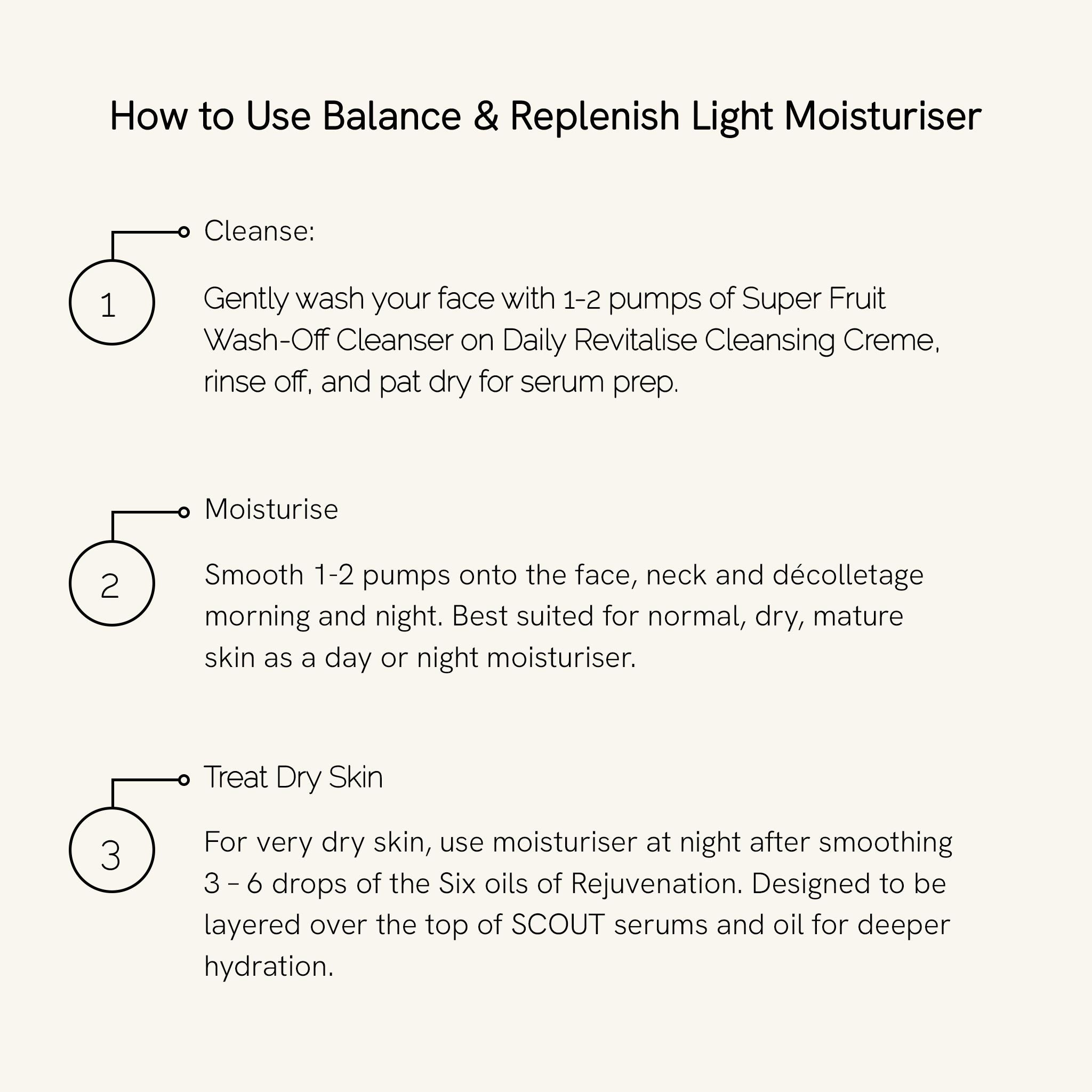 How to Use Balance & Replenish Light Moisturiser

1

Cleanse:

Gently wash your face with 1-2 pumps of Super Fruit Wash-Off Cleanser on Daily Revitalise Cleansing Creme, rinse off, and pat dry for serum prep.

2

Moisturise

Smooth 1-2 pumps onto the face, neck and décolletage morning and night. Best suited for normal, dry, mature skin as a day or night moisturiser.

3

Treat Dry Skin

For very dry skin, use moisturiser at night after smoothing 3 – 6 drops of the Six oils of Rejuvenation. Designed to be layered over the top of SCOUT serums and oil for deeper hydration.