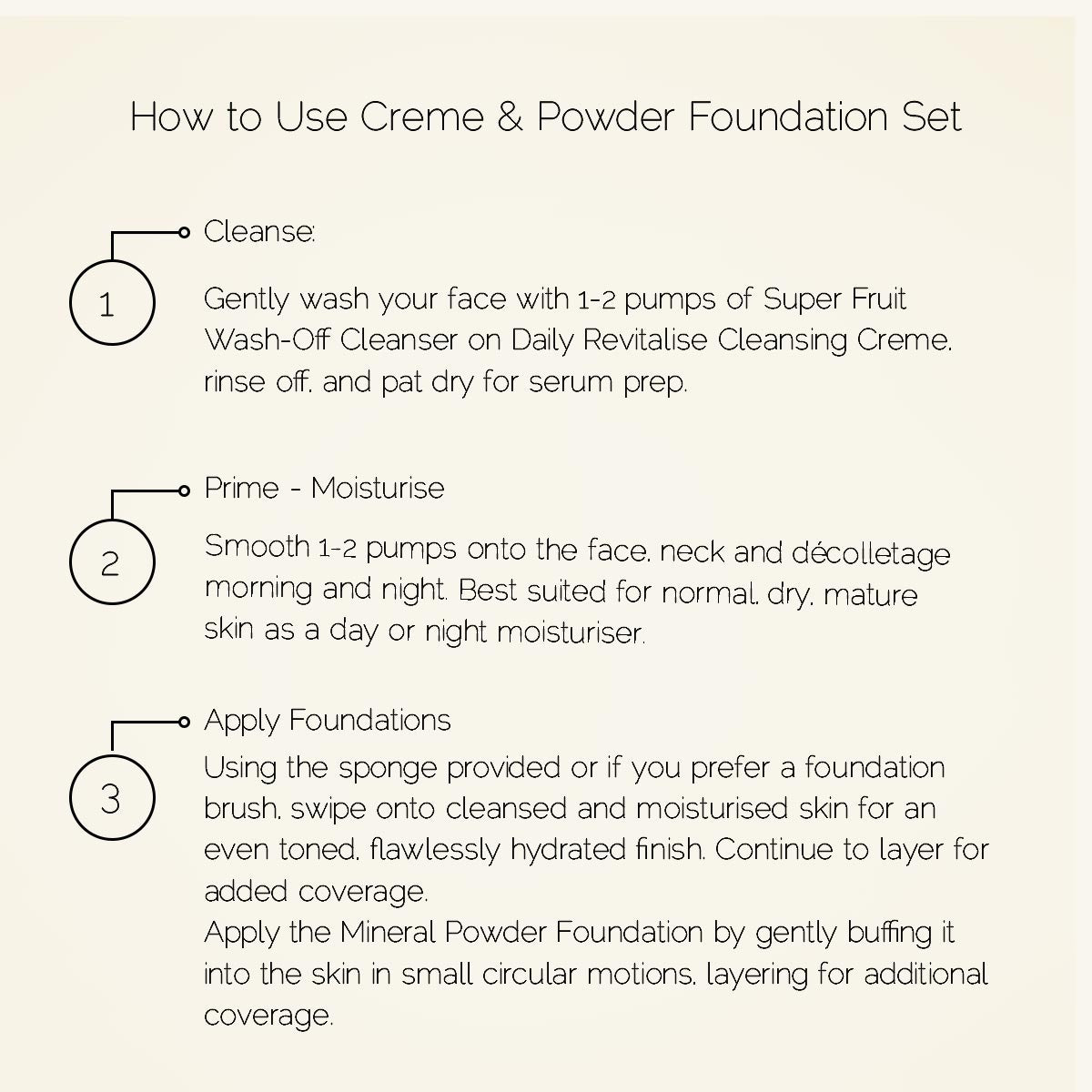 How to Use Creme & Powder Foundation Set

1

Cleanse:

Gently wash your face with 1-2 pumps of Super Fruit Wash-Off Cleanser on Daily Revitalise Cleansing Creme, rinse off, and pat dry for serum prep.

2

Prime - Moisturise

Smooth 1-2 pumps onto the face, neck and décolletage morning and night. Best suited for normal, dry, mature skin as a day or night moisturiser.

3

Apply Foundations

Using the sponge provided or if you prefer a foundation brush, swipe onto cleansed and moisturised skin for an even toned, flawlessly hydrated finish. Continue to layer for added coverage.

Apply the Mineral Powder Foundation by gently buffing it into the skin in small circular motions, layering for additional coverage.