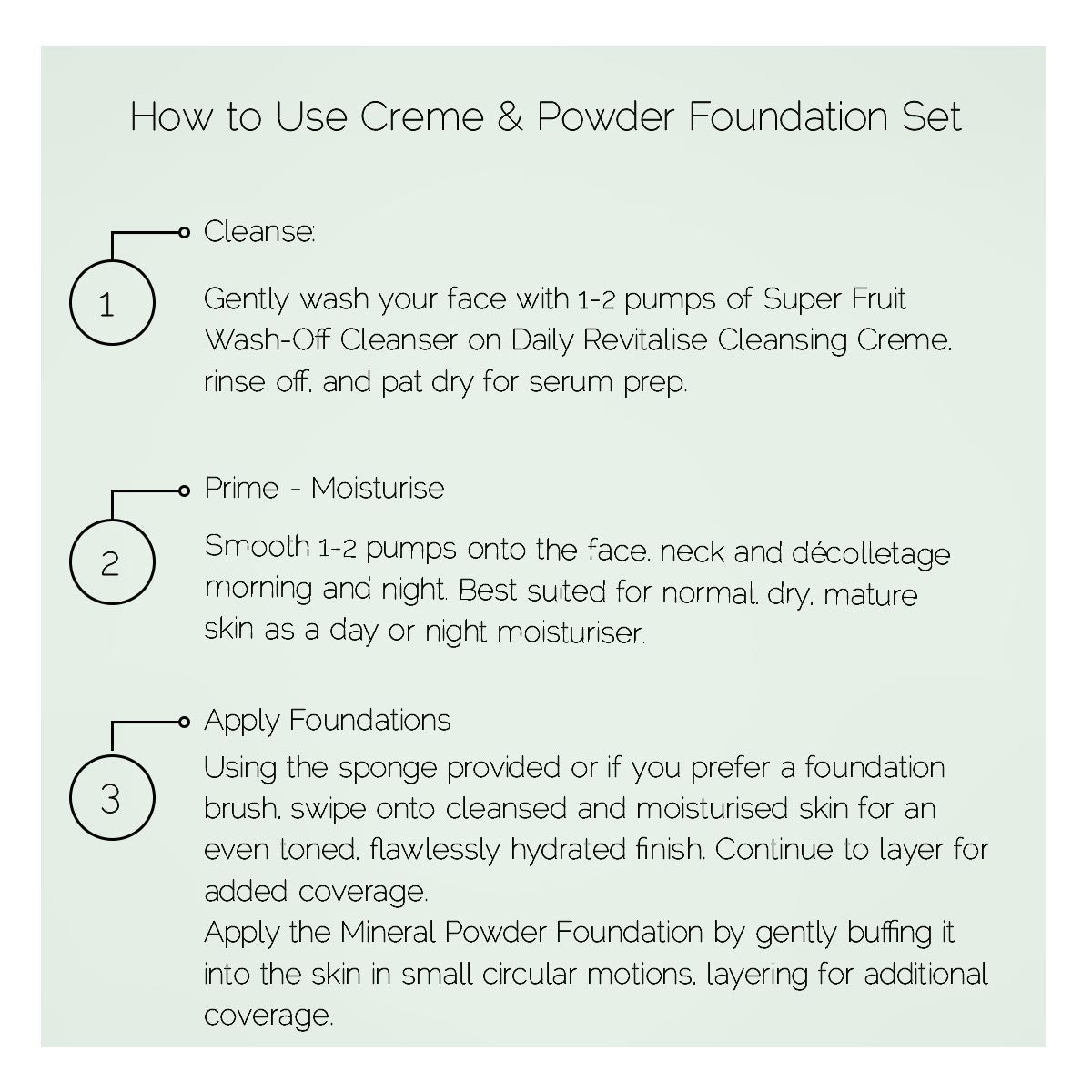 How to Use Creme & Powder Foundation Set

1

Cleanse:

Gently wash your face with 1-2 pumps of Super Fruit Wash-Off Cleanser on Daily Revitalise Cleansing Creme, rinse off, and pat dry for serum prep.

2

Prime - Moisturise

Smooth 1-2 pumps onto the face, neck and décolletage morning and night. Best suited for normal, dry, mature skin as a day or night moisturiser.

3

Apply Foundations

Using the sponge provided or if you prefer a foundation brush, swipe onto cleansed and moisturised skin for an even toned, flawlessly hydrated finish. Continue to layer for added coverage.
Apply the Mineral Powder Foundation by gently buffing it into the skin in small circular motions, layering for additional coverage.