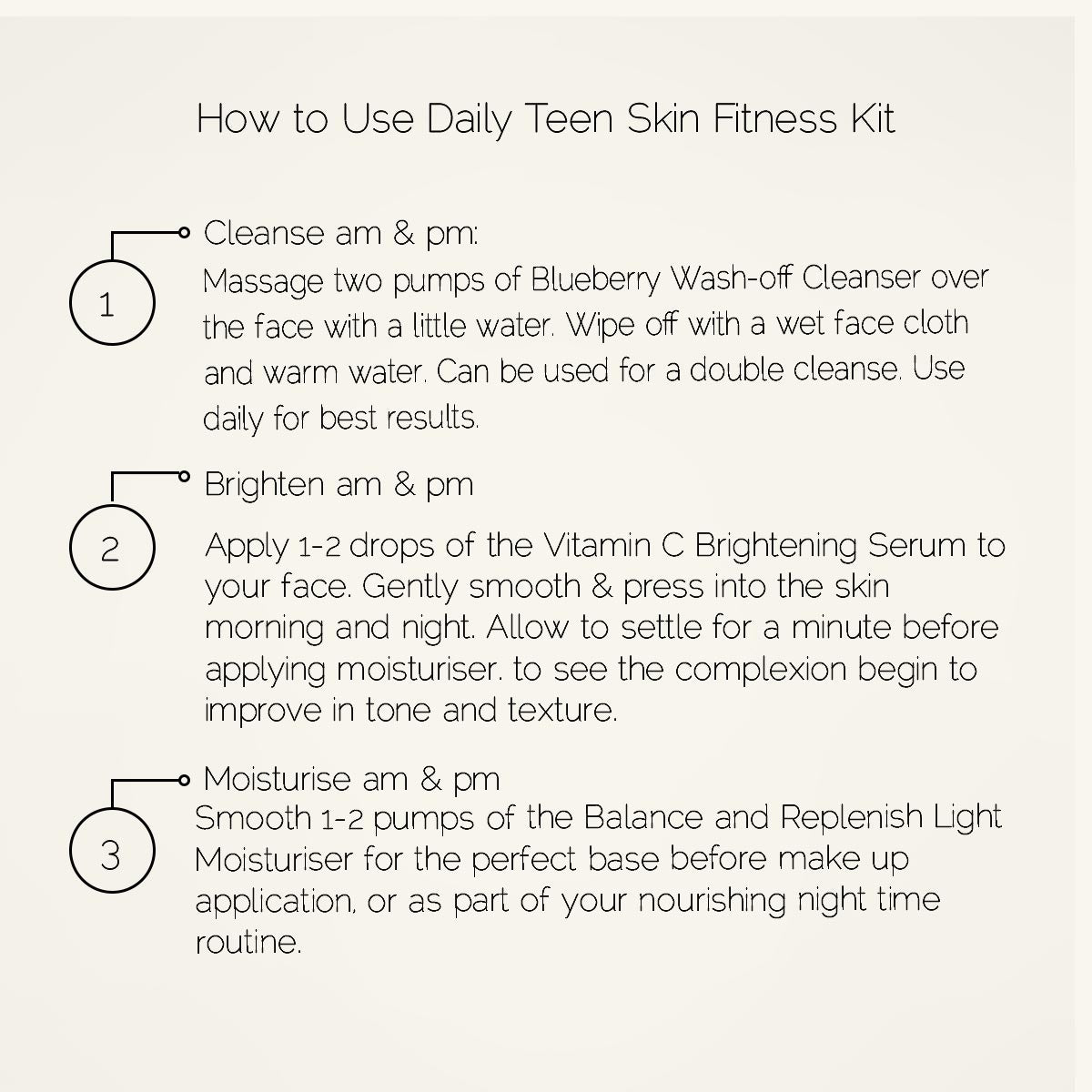 How to Use Daily Teen Skin Fitness Kit

1

Cleanse am & pm:

Massage two pumps of Blueberry Wash-off Cleanser over the face with a little water. Wipe off with a wet face cloth and warm water. Can be used for a double cleanse. Use daily for best results.

2

Brighten am & pm

Apply 1-2 drops of the Vitamin C Brightening Serum to your face. Gently smooth & press into the skin morning and night. Allow to settle for a minute before applying moisturiser. to see the complexion begin to improve in tone and texture.

3

Moisturise am & pm

Smooth 1-2 pumps of the Balance and Replenish Light Moisturiser for the perfect base before make up application, or as part of your nourishing night time routine.