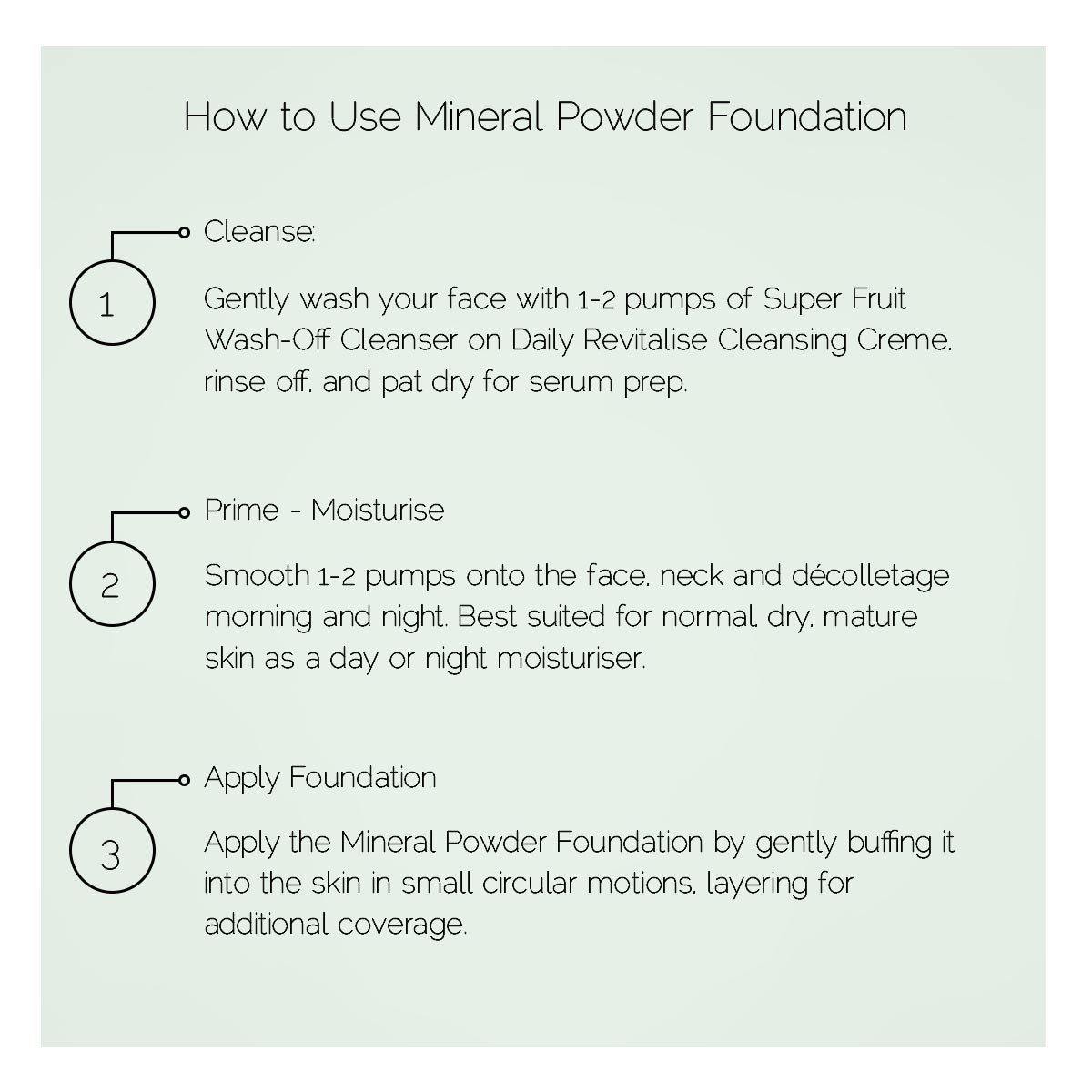 How to Use Mineral Powder Foundation

1

Cleanse:

Gently wash your face with 1-2 pumps of Super Fruit Wash-Off Cleanser on Daily Revitalise Cleansing Creme, rinse off, and pat dry for serum prep.

2

Prime - Moisturise

Smooth 1-2 pumps onto the face, neck and décolletage morning and night. Best suited for normal, dry, mature skin as a day or night moisturiser.

3

Apply Foundation

Apply the Mineral Powder Foundation by gently buffing it into the skin in small circular motions, layering for additional coverage.