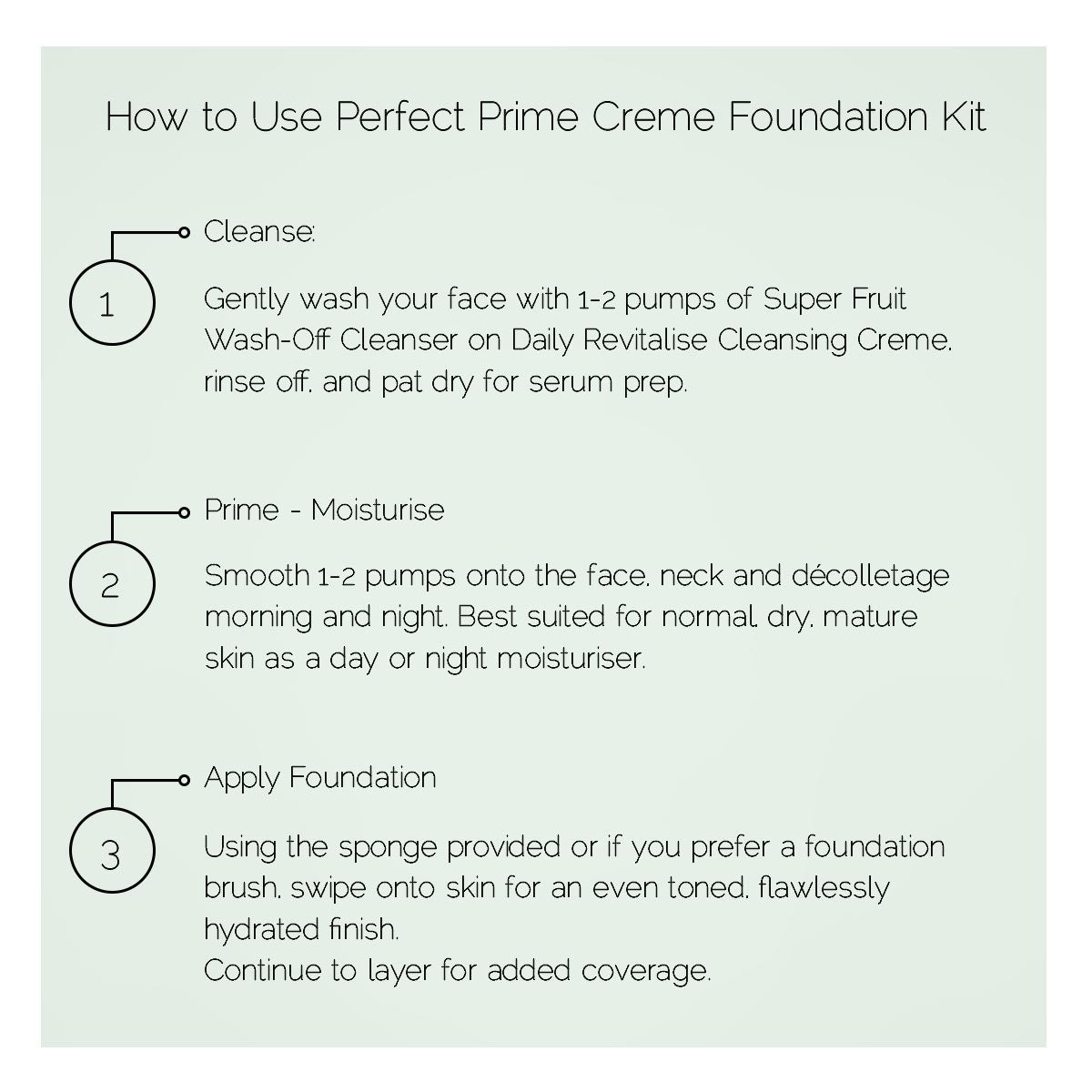 How to Use Perfect Prime Creme Foundation Kit

1

Cleanse:

Gently wash your face with 1-2 pumps of Super Fruit Wash-Off Cleanser on Daily Revitalise Cleansing Creme, rinse off, and pat dry for serum prep.

2

Prime - Moisturise

Smooth 1-2 pumps onto the face, neck and décolletage morning and night. Best suited for normal, dry, mature skin as a day or night moisturiser.

3

Apply Foundation

Using the sponge provided or if you prefer a foundation brush, swipe onto skin for an even toned, flawlessly hydrated finish.
Continue to layer for added coverage.