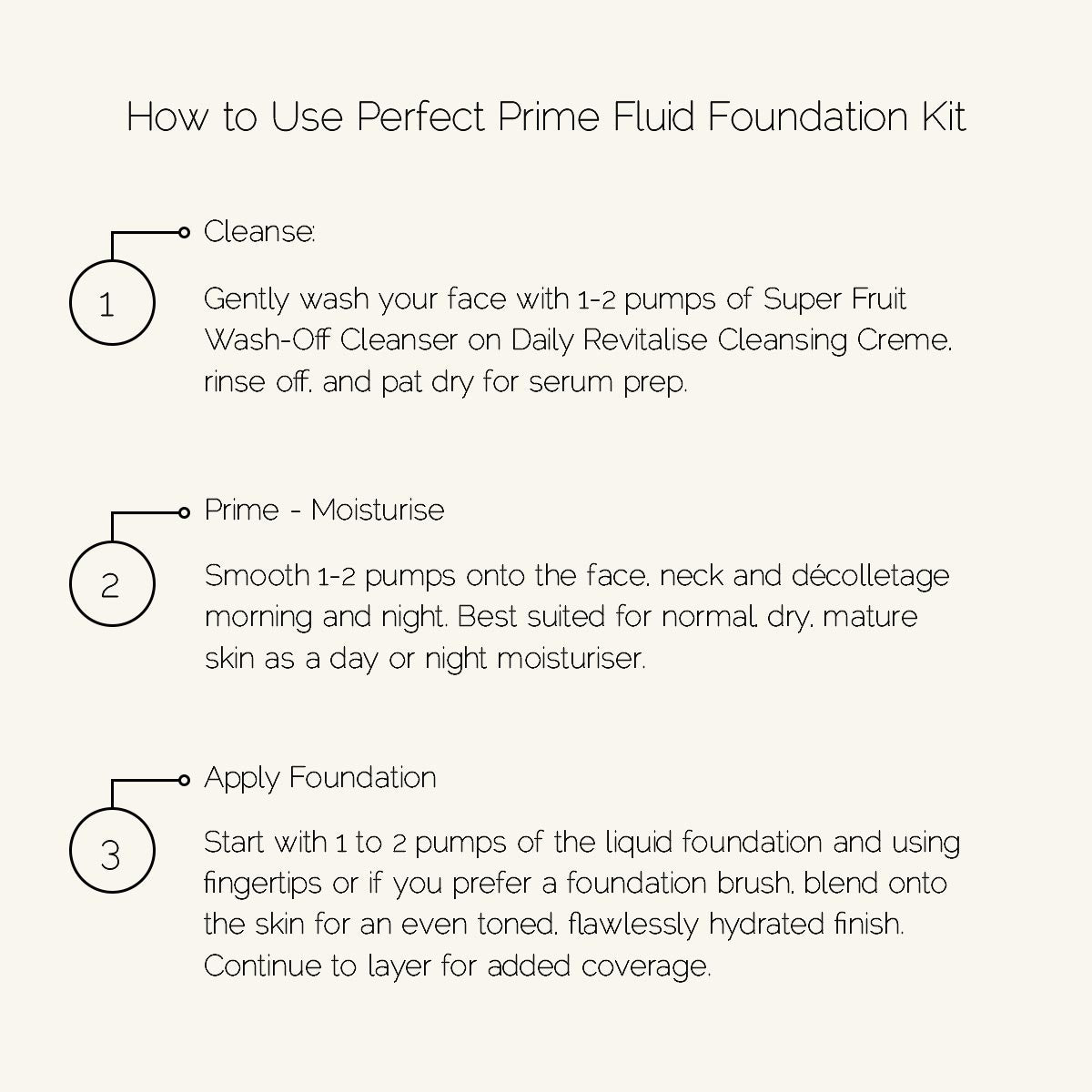 How to Use Perfect Prime Fluid Foundation Kit

1

Cleanse:

Gently wash your face with 1-2 pumps of Super Fruit Wash-Off Cleanser on Daily Revitalise Cleansing Creme, rinse off, and pat dry for serum prep.

2

Prime - Moisturise

Smooth 1-2 pumps onto the face, neck and décolletage morning and night. Best suited for normal, dry, mature skin as a day or night moisturiser.

3

Apply Foundation

Start with 1 to 2 pumps of the liquid foundation and using fingertips or if you prefer a foundation brush, blend onto the skin for an even toned, flawlessly hydrated finish. Continue to layer for added coverage.