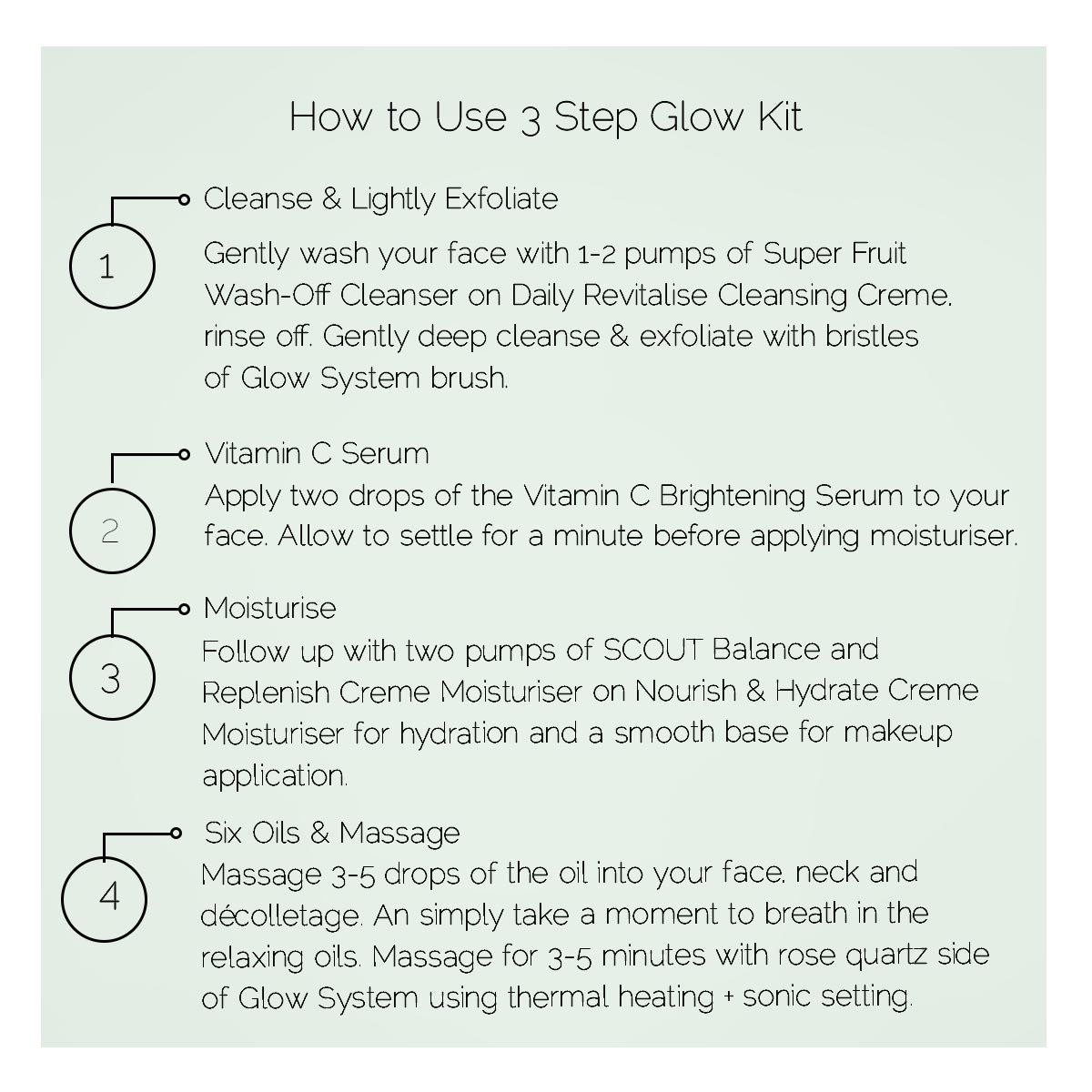 How to Use 3 Step Glow Kit

1

Cleanse & Lightly Exfoliate

Gently wash your face with 1-2 pumps of Super Fruit Wash-Off Cleanser on Daily Revitalise Cleansing Creme, rinse off. Gently deep cleanse & exfoliate with bristles of Glow System brush.

2

Vitamin C Serum

Apply two drops of the Vitamin C Brightening Serum to your face. Allow to settle for a minute before applying moisturiser.

3

Moisturise

Follow up with two pumps of SCOUT Balance and Replenish Creme Moisturiser on Nourish & Hydrate Creme Moisturiser for hydration and a smooth base for makeup application.

4

Six Oils & Massage

Massage 3-5 drops of the oil into your face, neck and décolletage. An simply take a moment to breath in the relaxing oils. Massage for 3-5 minutes with rose quartz side of Glow System using thermal heating + sonic setting.