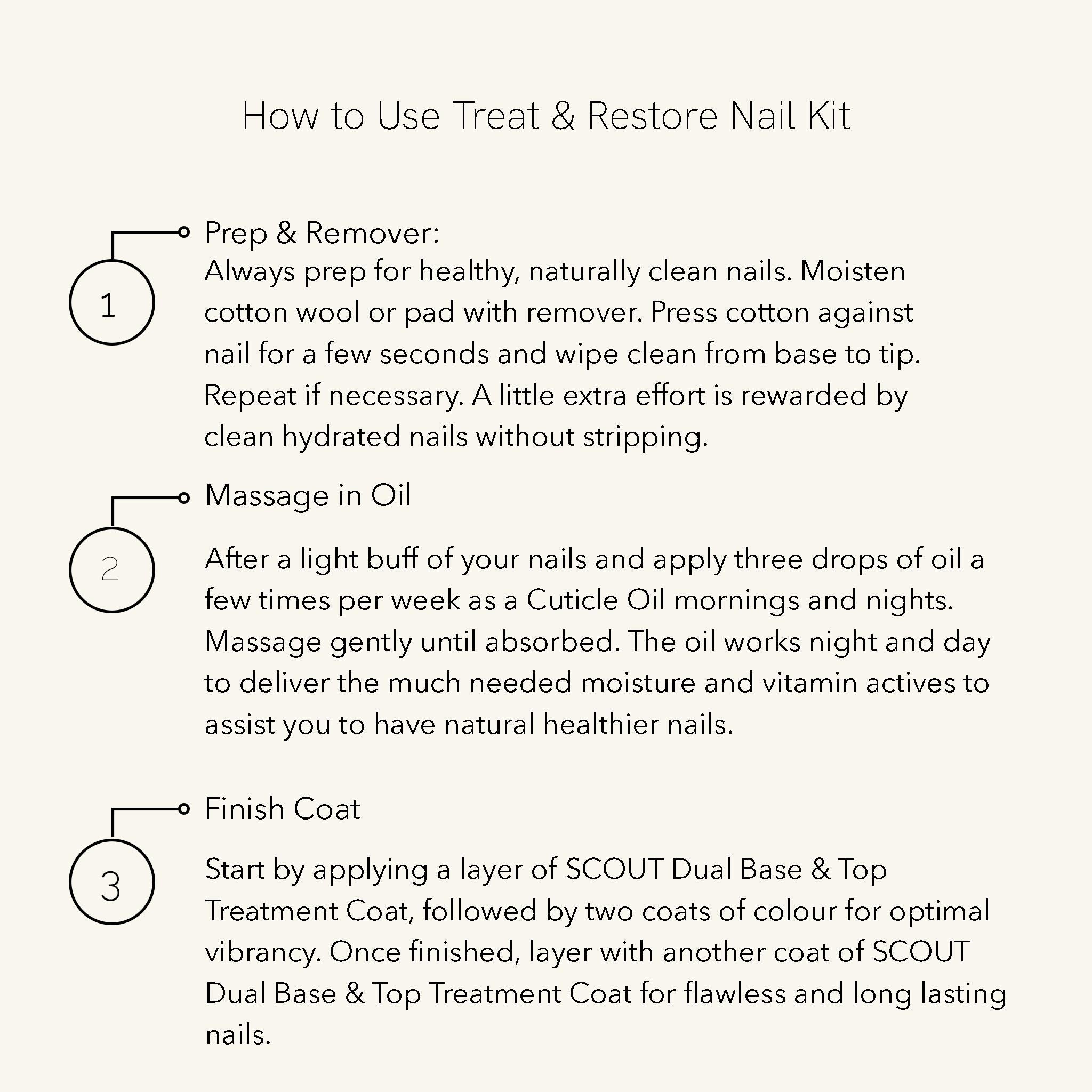 How to Use Treat & Restore Nail Kit

1

Prep & Remover:
Always prep for healthy, naturally clean nails. Moisten cotton wool or pad with remover. Press cotton against nail for a few seconds and wipe clean from base to tip. Repeat if necessary. A little extra effort is rewarded by clean hydrated nails without stripping.

2

Massage in Oil

After a light buff of your nails and apply three drops of oil a few times per week as a Cuticle Oil mornings and nights. Massage gently until absorbed. The oil works night and day to deliver the much needed moisture and vitamin actives to assist you to have natural healthier nails.

3

Finish Coat

Start by applying a layer of SCOUT Dual Base & Top Treatment Coat, followed by two coats of colour for optimal vibrancy. Once finished, layer with another coat of SCOUT Dual Base & Top Treatment Coat for flawless and long lasting nails.