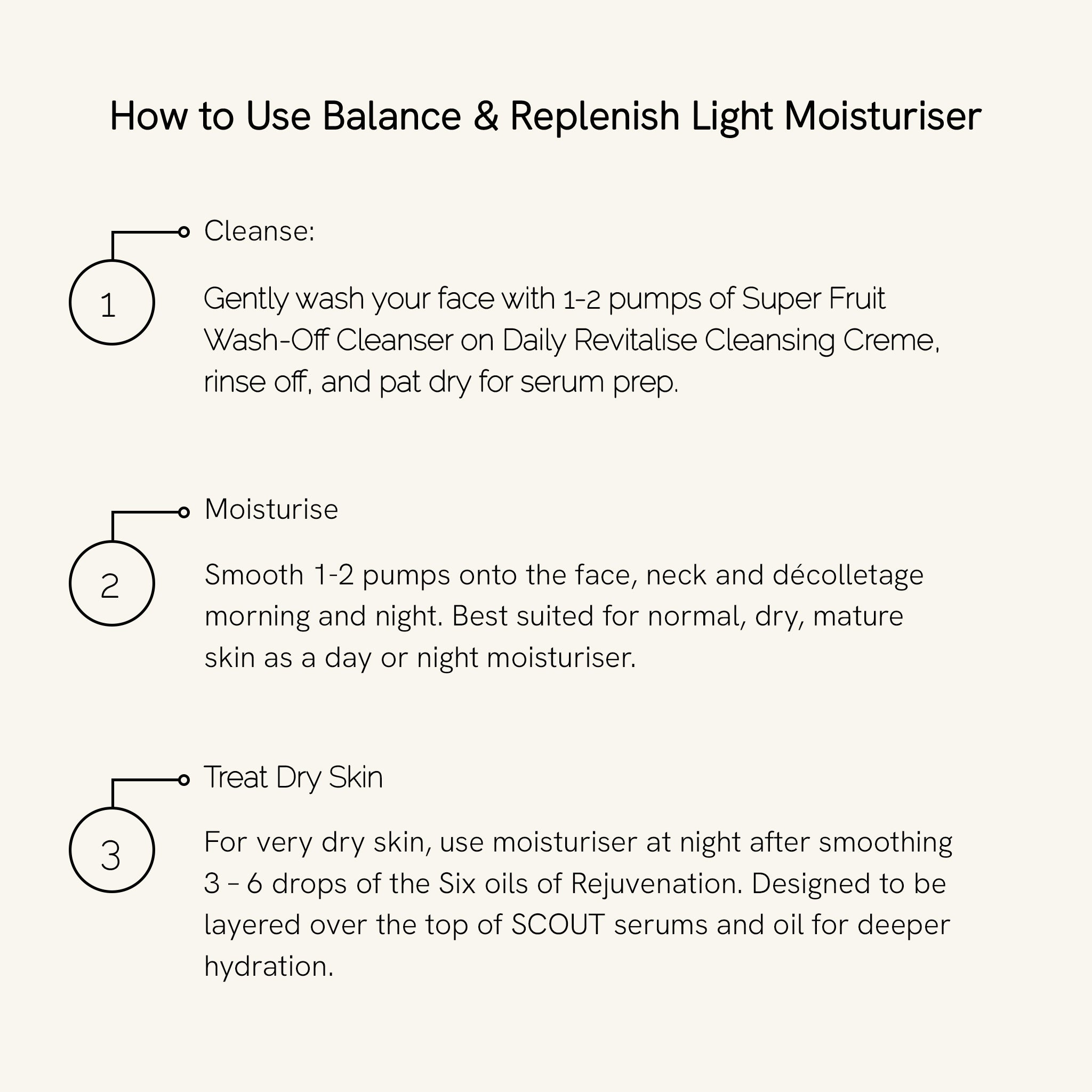 How to Use Balance & Replenish Light Moisturiser

1

Cleanse:

Gently wash your face with 1-2 pumps of Super Fruit Wash-Off Cleanser on Daily Revitalise Cleansing Creme, rinse off, and pat dry for serum prep.

2

Moisturise

Smooth 1-2 pumps onto the face, neck and décolletage morning and night. Best suited for normal, dry, mature skin as a day or night moisturiser.

3

Treat Dry Skin

For very dry skin, use moisturiser at night after smoothing 3 – 6 drops of the Six oils of Rejuvenation. Designed to be layered over the top of SCOUT serums and oil for deeper hydration.