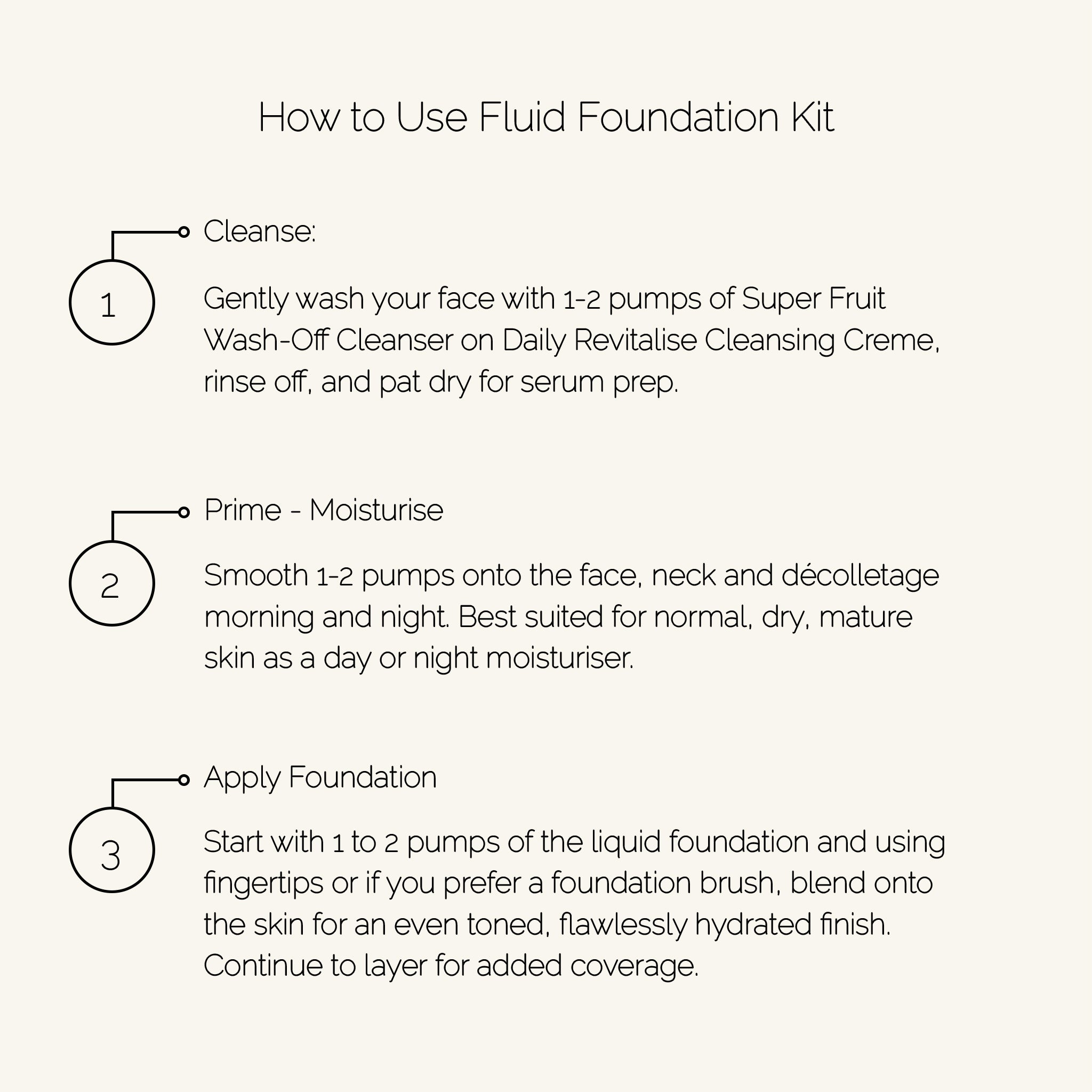 How to Use Fluid Foundation Kit

1

Cleanse:

Gently wash your face with 1-2 pumps of Super Fruit Wash-Off Cleanser on Daily Revitalise Cleansing Creme, rinse off, and pat dry for serum prep.

2

Prime - Moisturise

Smooth 1-2 pumps onto the face, neck and décolletage morning and night. Best suited for normal, dry, mature skin as a day or night moisturiser.

3

Apply Foundation

Start with 1 to 2 pumps of the liquid foundation and using fingertips or if you prefer a foundation brush, blend onto the skin for an even toned, flawlessly hydrated finish. Continue to layer for added coverage.