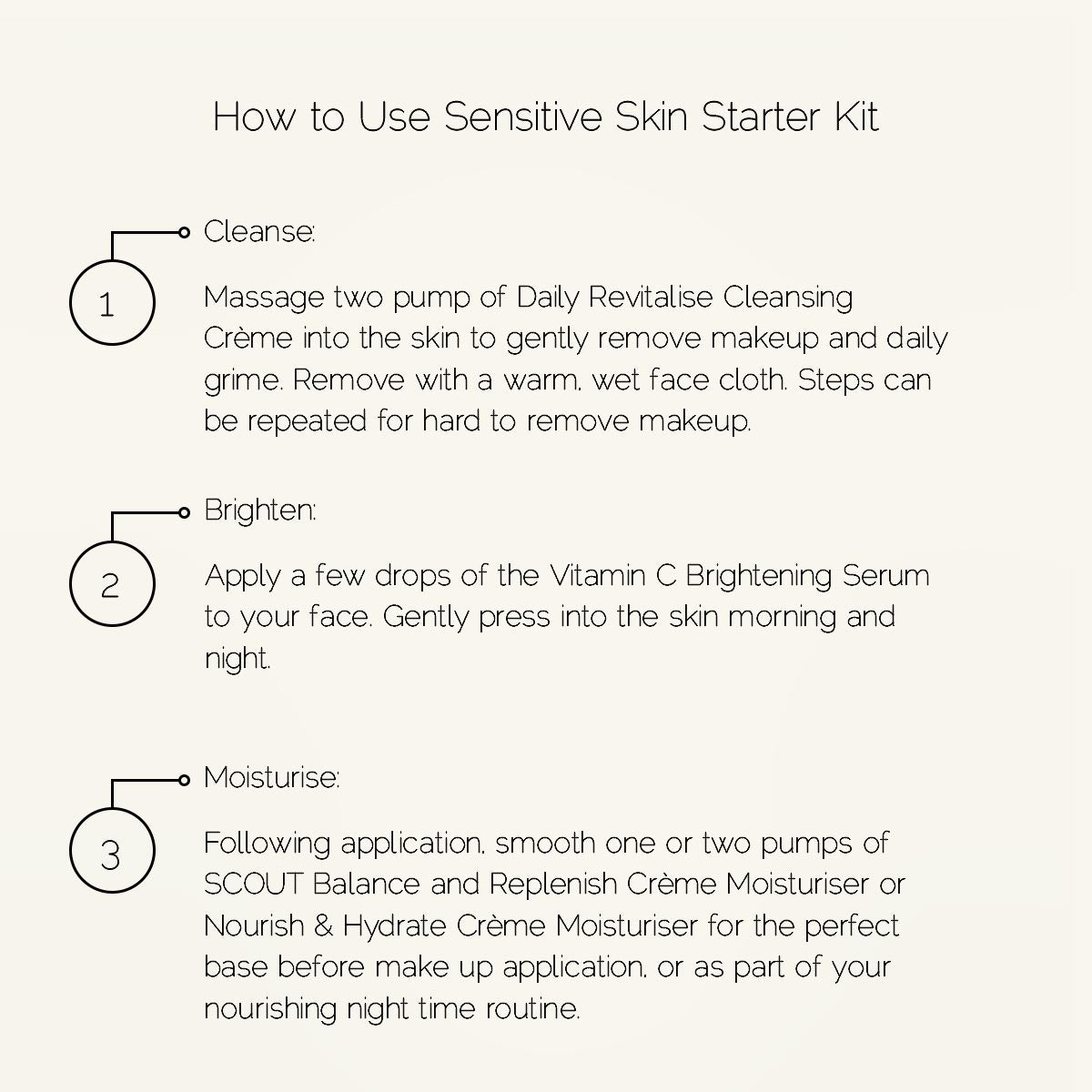 How to Use Sensitive Skin Starter Kit

1

Cleanse:

Massage two pump of Daily Revitalise Cleansing Crème into the skin to gently remove makeup and daily grime. Remove with a warm, wet face cloth. Steps can be repeated for hard to remove makeup.

2

Brighten:

Apply a few drops of the Vitamin C Brightening Serum to your face. Gently press into the skin morning and night.

3

Moisturise:

Following application, smooth one or two pumps of SCOUT Balance and Replenish Crème Moisturiser or Nourish & Hydrate Crème Moisturiser for the perfect base before make up application, or as part of your nourishing night time routine.