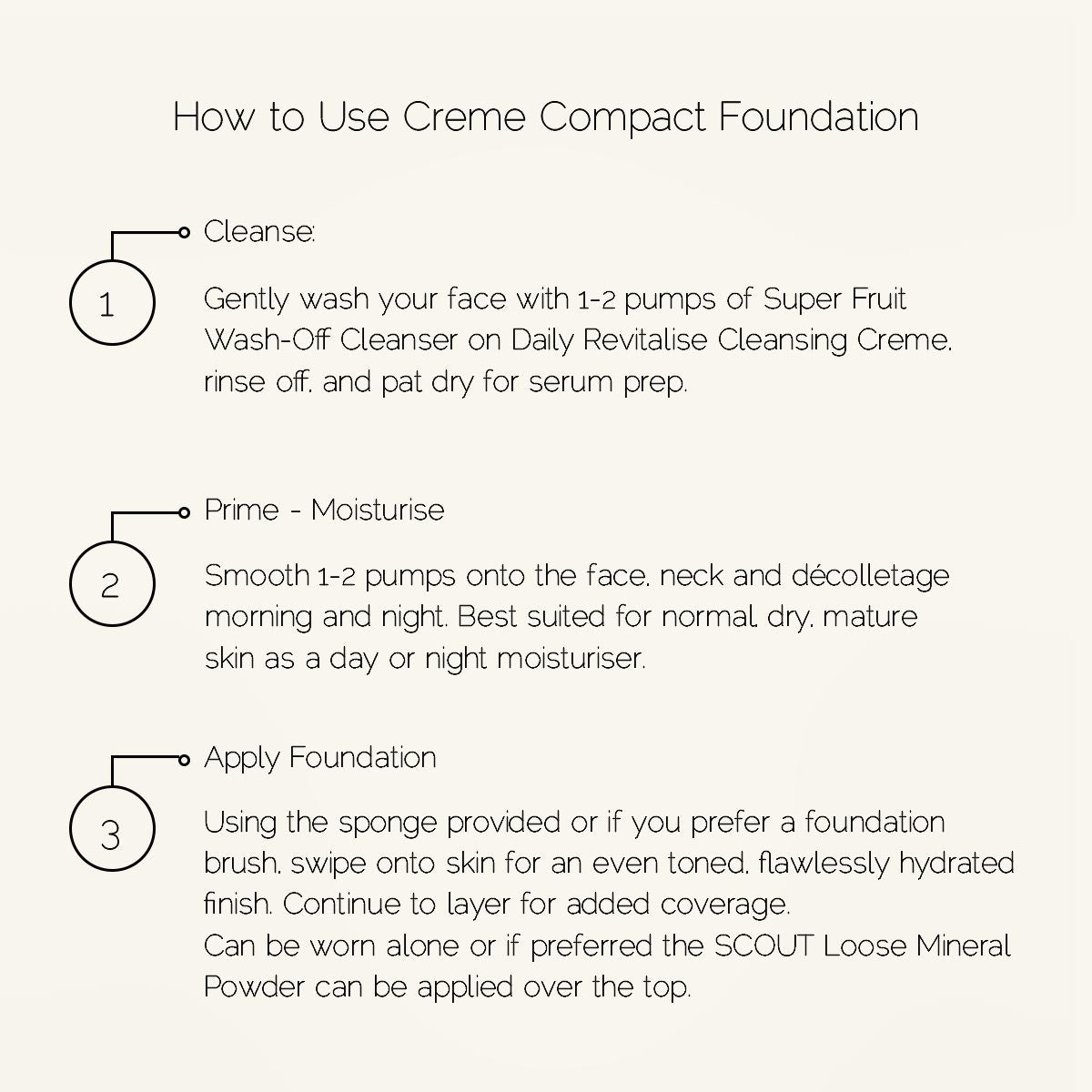 How to Use Creme Compact Foundation

1

Cleanse:

Gently wash your face with 1-2 pumps of Super Fruit Wash-Off Cleanser on Daily Revitalise Cleansing Creme, rinse off, and pat dry for serum prep.

2

Prime - Moisturise

Smooth 1-2 pumps onto the face, neck and décolletage morning and night. Best suited for normal, dry, mature skin as a day or night moisturiser.

3

Apply Foundation

Using the sponge provided or if you prefer a foundation brush, swipe onto skin for an even toned, flawlessly hydrated finish. Continue to layer for added coverage.
Can be worn alone or if preferred the SCOUT Loose Mineral Powder can be applied over the top.