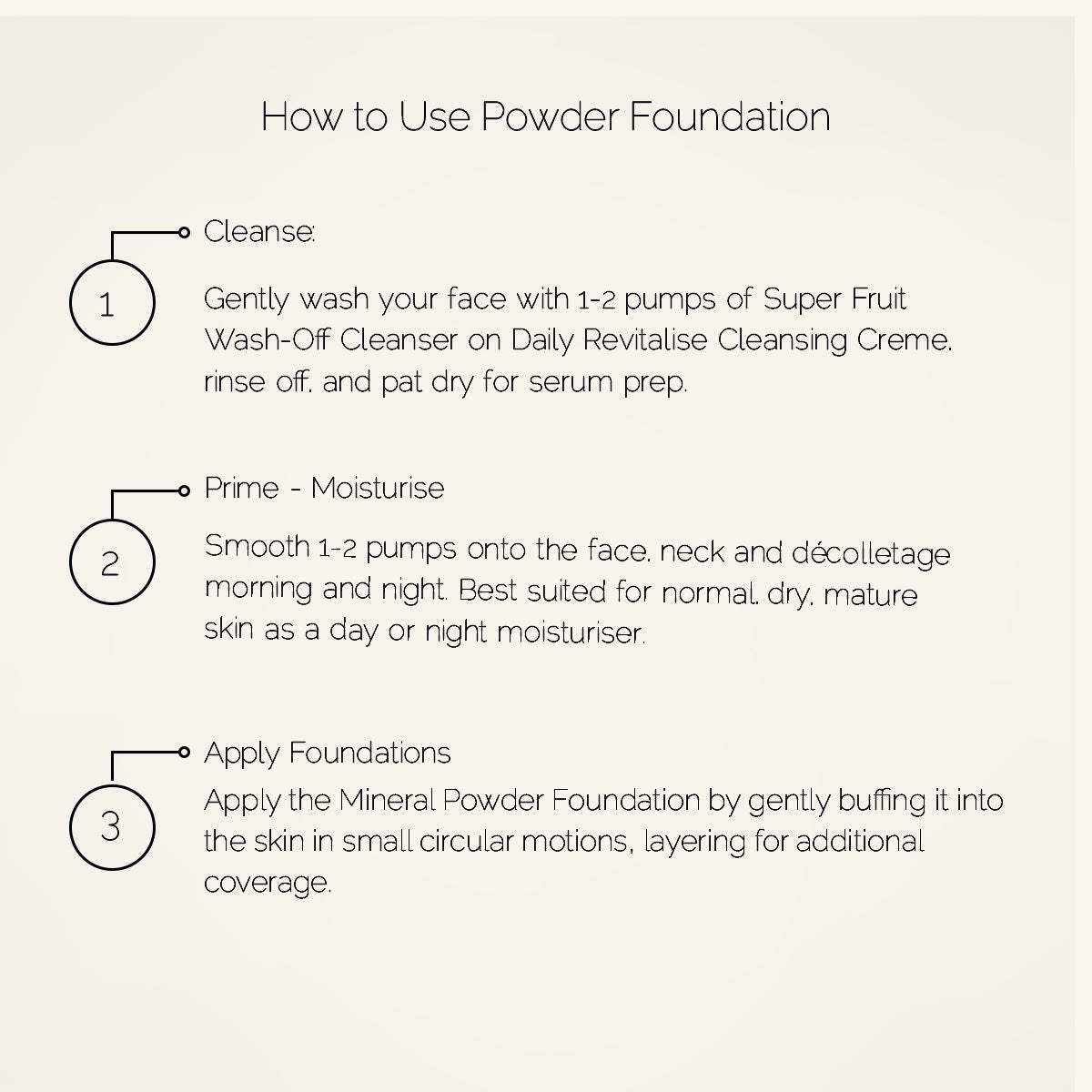 How to Use Powder Foundation

1

Cleanse:

Gently wash your face with 1-2 pumps of Super Fruit Wash-Off Cleanser on Daily Revitalise Cleansing Creme, rinse off, and pat dry for serum prep.

2

Prime - Moisturise

Smooth 1-2 pumps onto the face, neck and décolletage morning and night. Best suited for normal, dry, mature skin as a day or night moisturiser.

3

Apply Foundations

Apply the Mineral Powder Foundation by gently buffing it into the skin in small circular motions, layering for additional coverage.